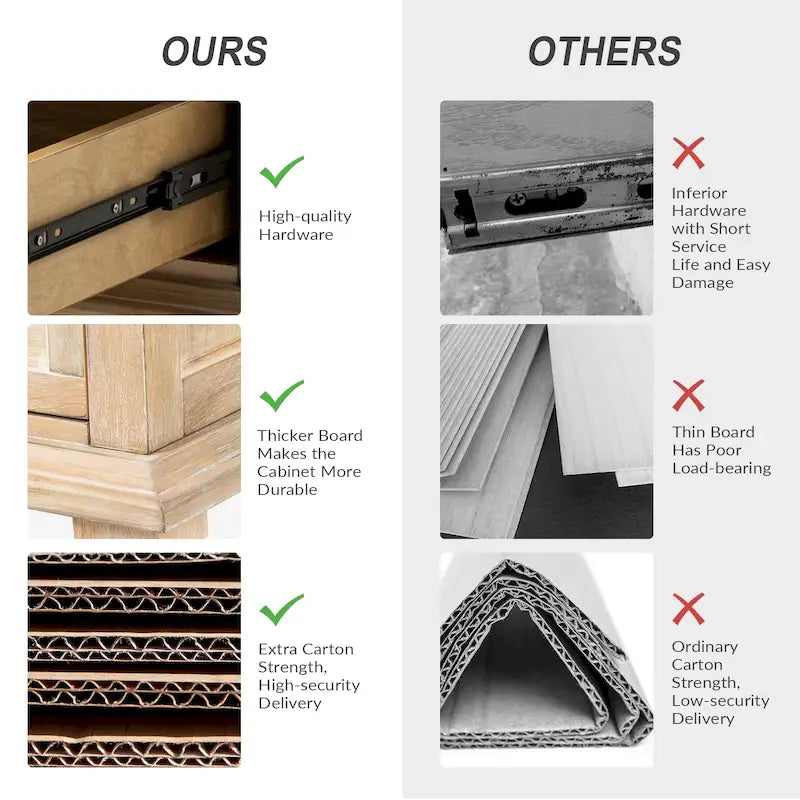 OURS

High-quality Hardware

Thicker Board Makes the Cabinet More Durable

Extra Carton Strength, High-security Delivery

OTHERS

Inferior Hardware with Short Service Life and Easy Damage

Thin Board Has Poor Load-bearing

Ordinary Carton Strength, Low-security Delivery